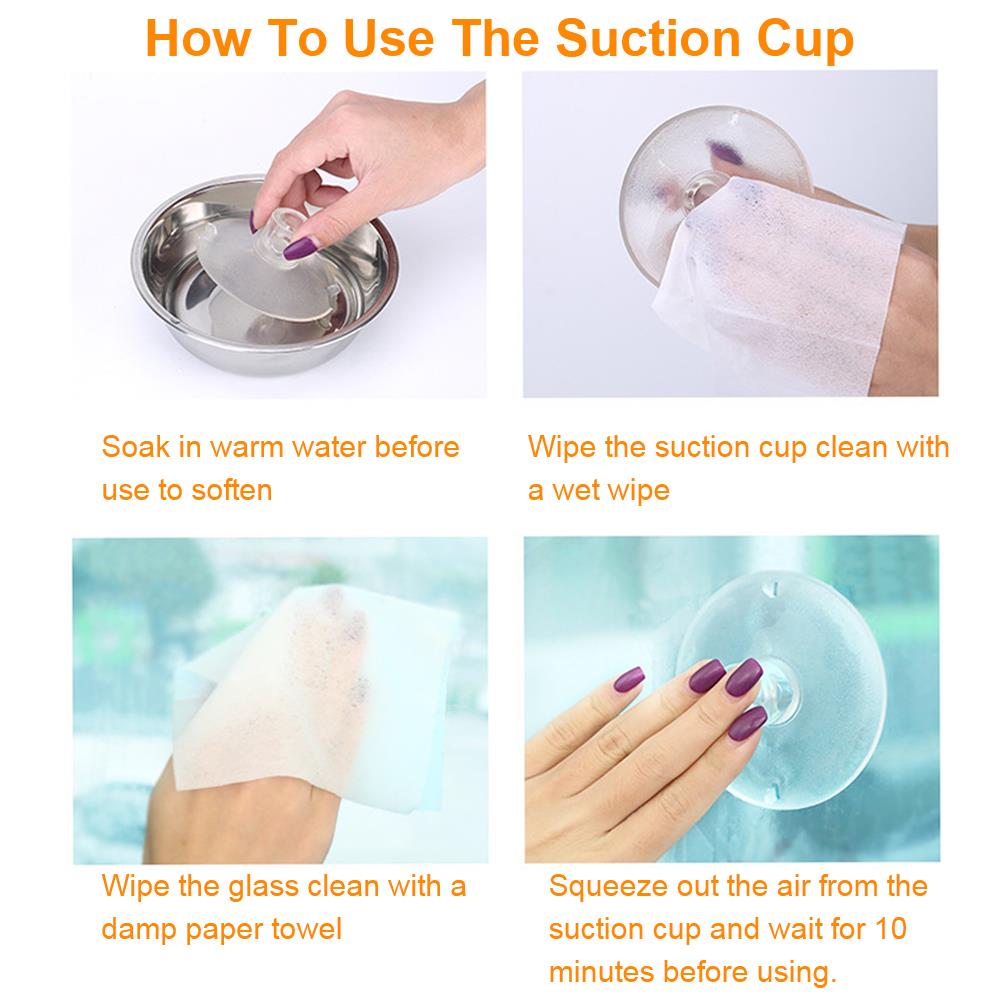 How To Use The Suction Cup

Soak in warm water before use to soften

Wipe the suction cup clean with a wet wipe

Wipe the glass clean with a damp paper towel

Squeeze out the air from the suction cup and wait for 10 minutes before using.